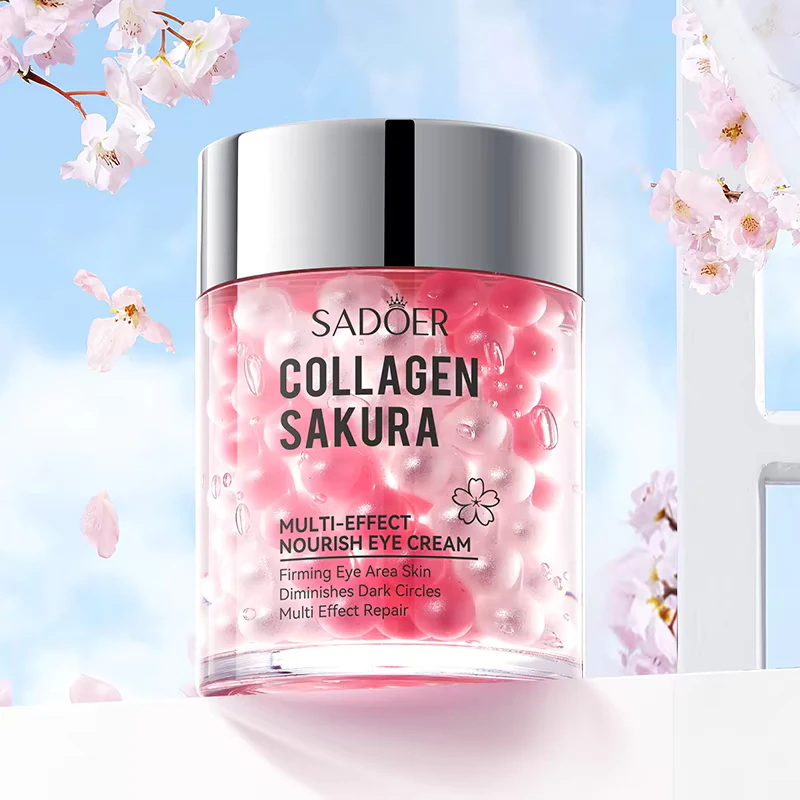 SADOER

COLLAGEN SAKURA

MULTI-EFFECT NOURISH EYE CREAM

Firming Eye Area Skin
Diminishes Dark Circles
Multi Effect Repair