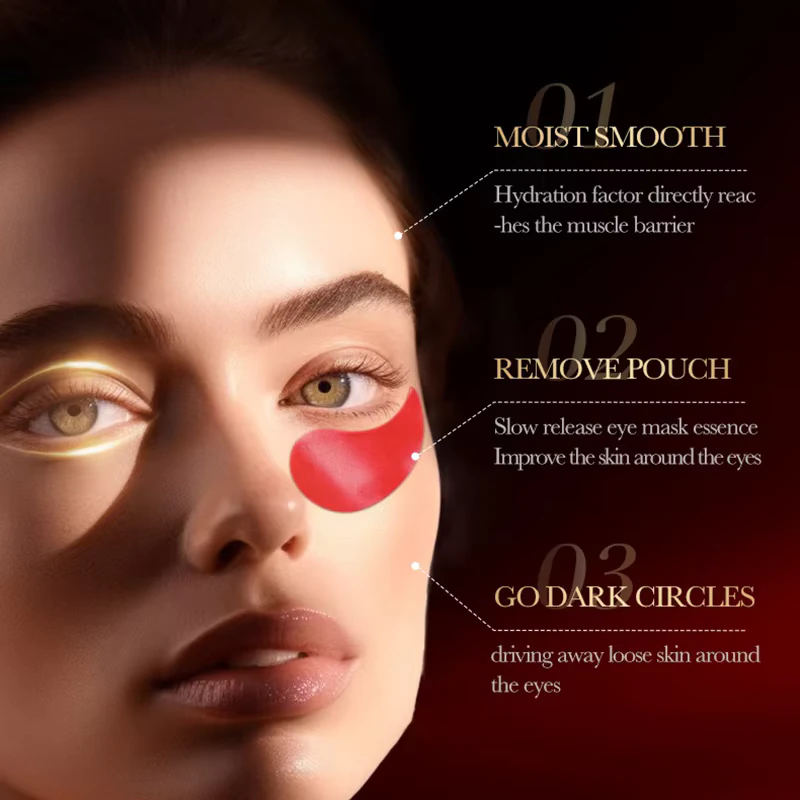 01
MOIST SMOOTH

Hydration factor directly reac -hes the muscle barrier

02
REMOVE POUCH

Slow release eye mask essence
Improve the skin around the eyes

03
GO DARK CIRCLES

driving away loose skin around the eyes